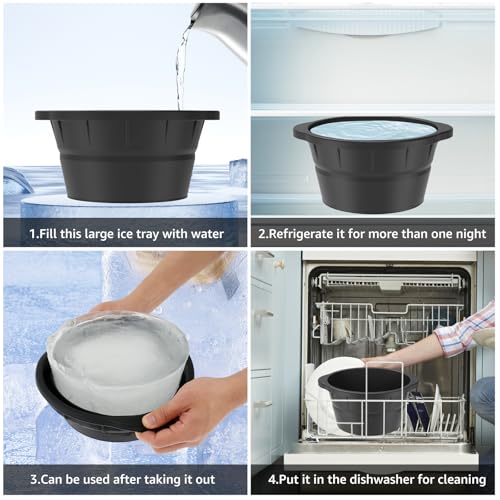 1.Fill this large ice tray with water

2.Refrigerate it for more than one night

3.Can be used after taking it out

4.Put it in the dishwasher for cleaning