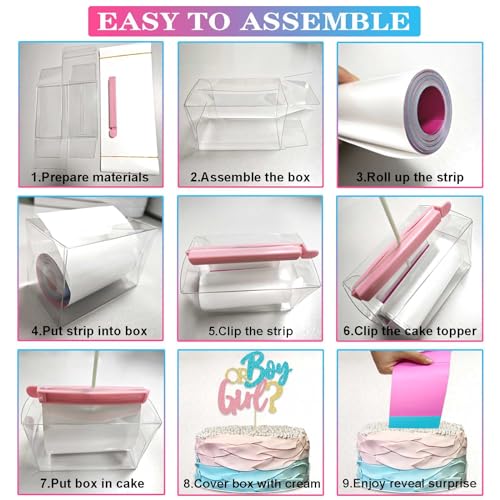 EASY TO ASSEMBLE

1.Prepare materials

2.Assemble the box

3.Roll up the strip

4.Put strip into box

5.Clip the strip

6.Clip the cake topper

7.Put box in cake

Boy OR Girl?

8.Cover box with cream

9.Enjoy reveal surprise