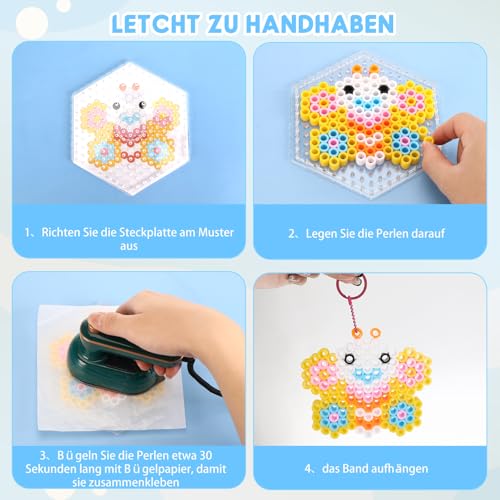 LETCHT ZU HANDHABEN

1、Richten Sie die Steckplatte am Muster aus

2、Legen Sie die Perlen darauf

3、B ü geln Sie die Perlen etwa 30 Sekunden lang mit B ü gelpapier, damit sie zusammenkleben

4、das Band aufhängen