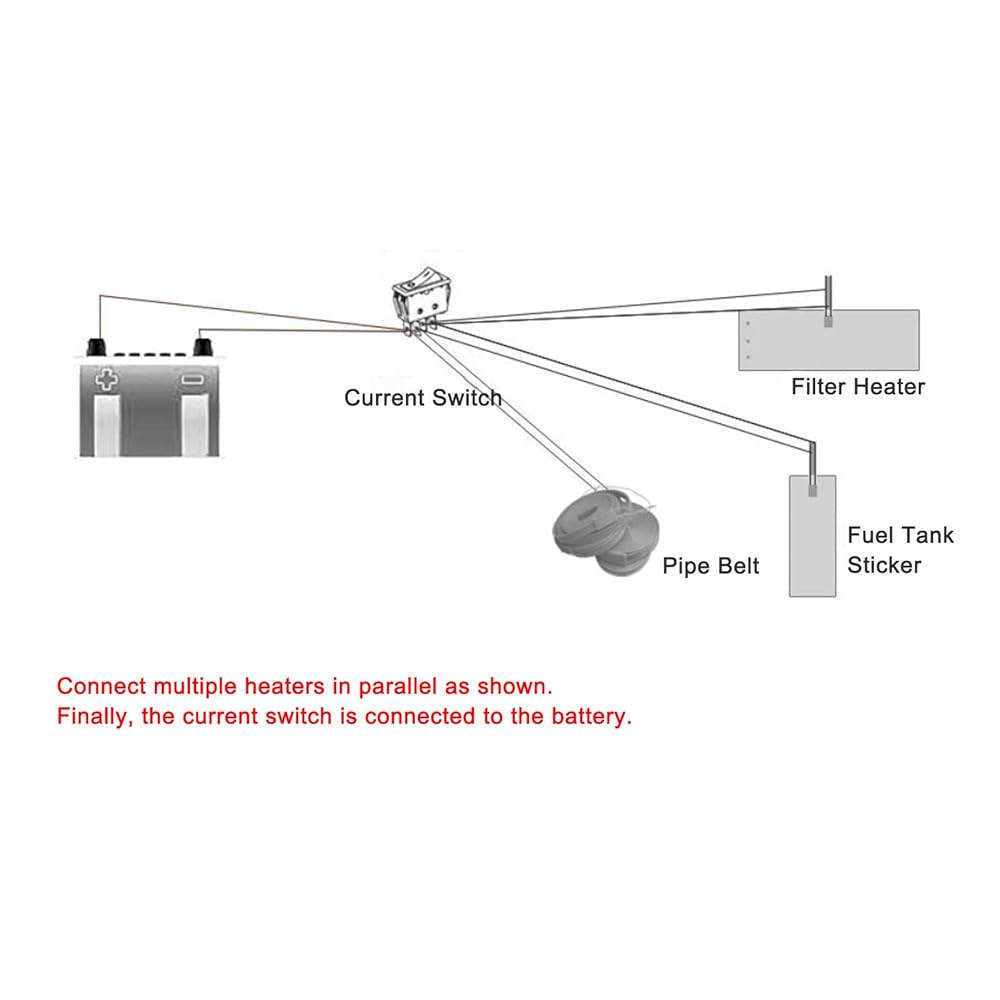 Current Switch

Filter Heater

Pipe Belt

Fuel Tank Sticker

Connect multiple heaters in parallel as shown.
Finally, the current switch is connected to the battery.