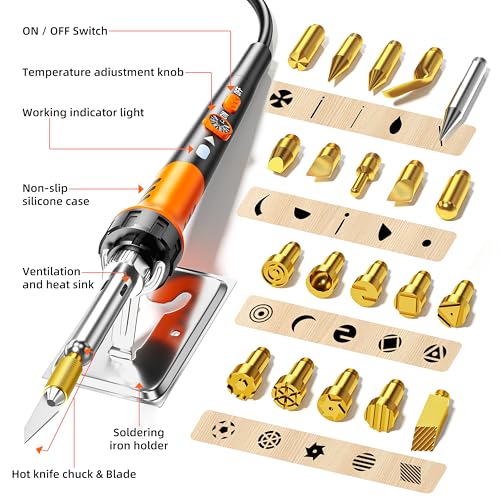 ON / OFF Switch

Temperature adiustment knob

Working indicator light

Non-slip silicone case

Ventilation and heat sink

Soldering iron holder

Hot knife chuck & Blade