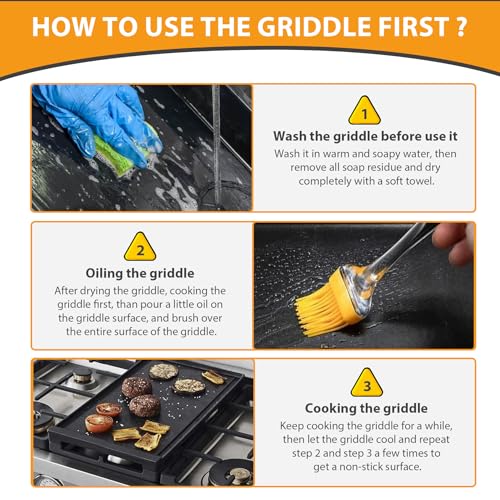 HOW TO USE THE GRIDDLE FIRST ?

1

Wash the griddle before use it

Wash it in warm and soapy water, then remove all soap residue and dry completely with a soft towel.

2

Oiling the griddle

After drying the griddle, cooking the griddle first, than pour a little oil on the griddle surface, and brush over the entire surface of the griddle.

3

Cooking the griddle

Keep cooking the griddle for a while, then let the griddle cool and repeat step 2 and step 3 a few times to get a non-stick surface.