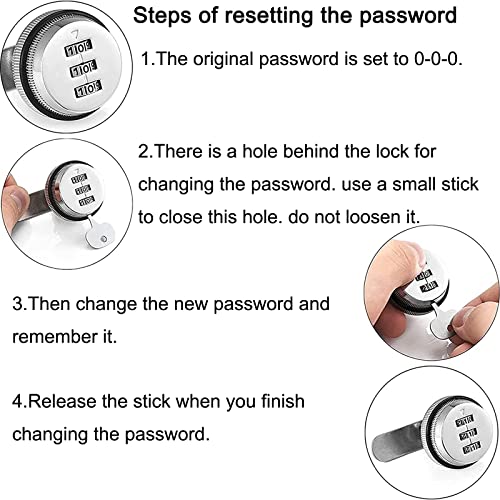 Steps of resetting the password

1.The original password is set to 0-0-0.

2.There is a hole behind the lock for changing the password. use a small stick to close this hole. do not loosen it.

3.Then change the new password and remember it.

4.Release the stick when you finish changing the password.