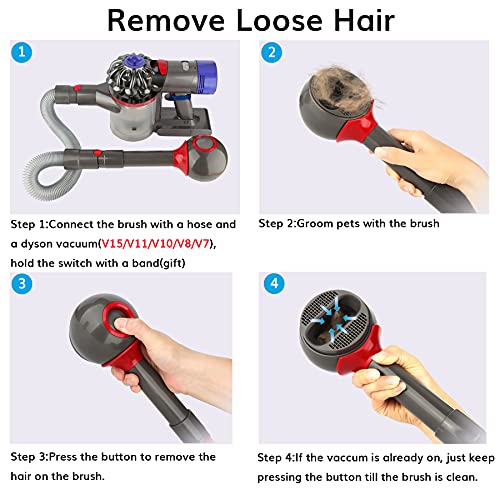 Remove Loose Hair

1

Step 1:Connect the brush with a hose and a dyson vacuum(V15/V11/V10/V8/V7), hold the switch with a band(gift)

2

Step 2:Groom pets with the brush

3

Step 3:Press the button to remove the hair on the brush.

4

Step 4:If the vaccum is already on, just keep pressing the button till the brush is clean.