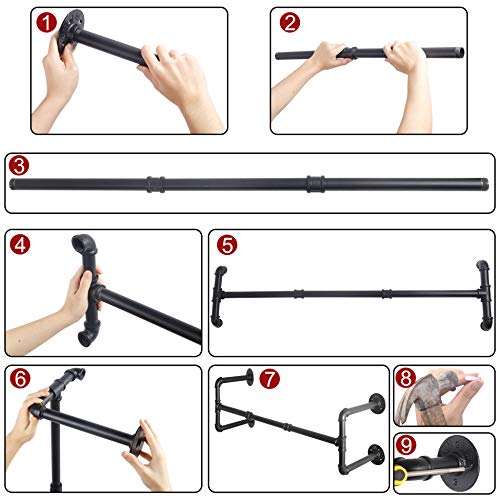 1

2

3

4

5

6

7

8

9