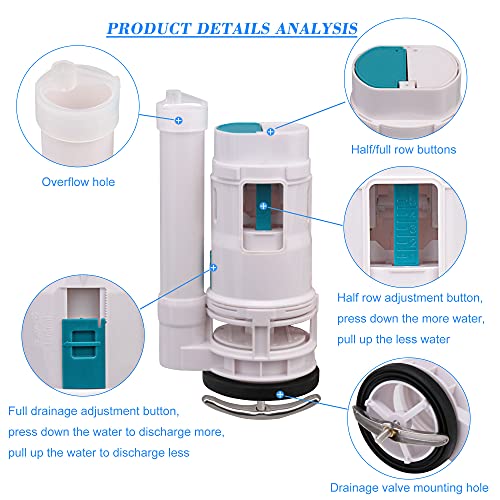 PRODUCT DETAILS ANALYSIS

Overflow hole

Half/full row buttons

Half row adjustment button, press down the more water, pull up the less water

Full drainage adjustment button, press down the water to discharge more, pull up the water to discharge less

Drainage valve mounting hole