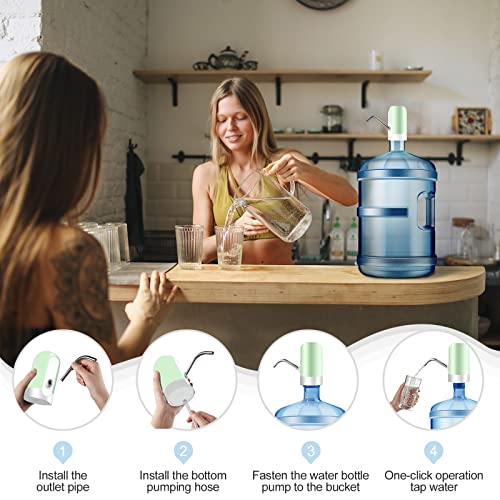 1
Install the outlet pipe

2
Install the bottom pumping hose

3
Fasten the water bottle pump to the bucket

4
One-click operation tap water