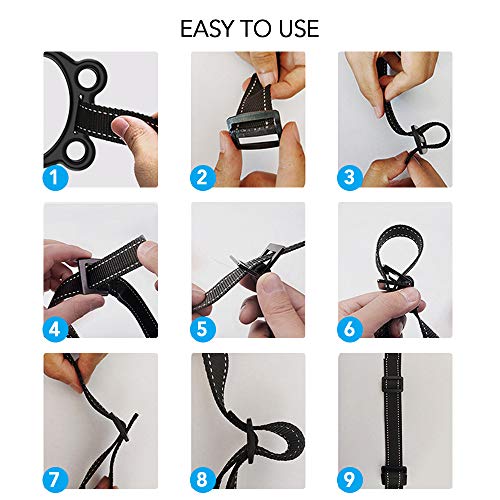 EASY TO USE

1

2

3

4

5

6

7

8

9