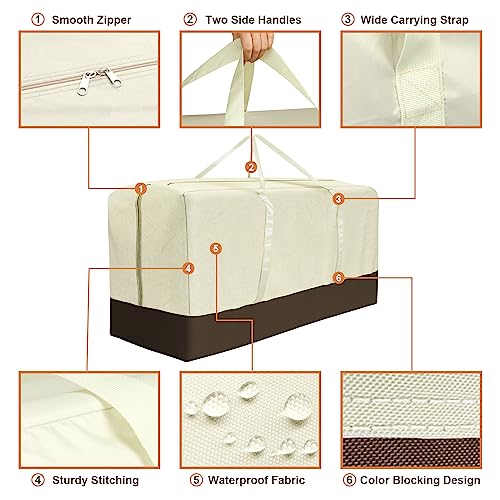 ① Smooth Zipper
② Two Side Handles
③ Wide Carrying Strap

2
1
3
5
4
6

④ Sturdy Stitching
⑤ Waterproof Fabric
⑥ Color Blocking Design