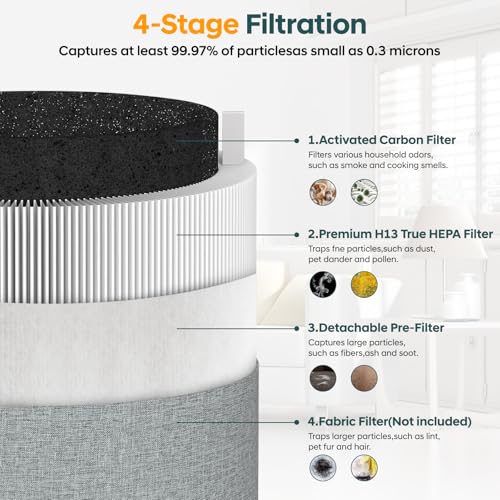 4-Stage Filtration

Captures at least 99.97% of particlesas small as 0.3 microns

1.Activated Carbon Filter

Filters various household odors, such as smoke and cooking smells.

2.Premium H13 True HEPA Filter

Traps fne particles,such as dust, pet dander and pollen.

3.Detachable Pre-Filter

Captures large particles, such as fibers,ash and soot.

4.Fabric Filter(Not included)

Traps larger particles,such as lint, pet fur and hair.