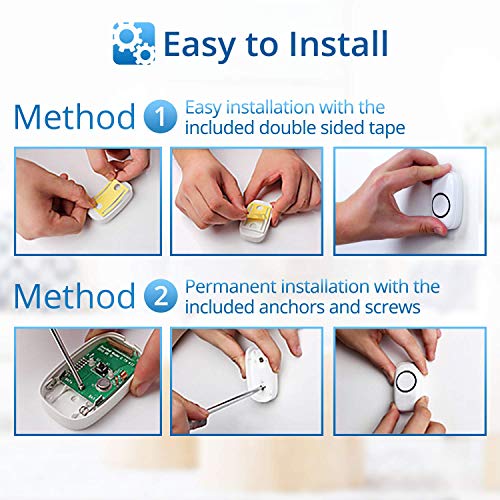 Easy to Install

Method 1 Easy installation with the included double sided tape

Method 2 Permanent installation with the included anchors and screws