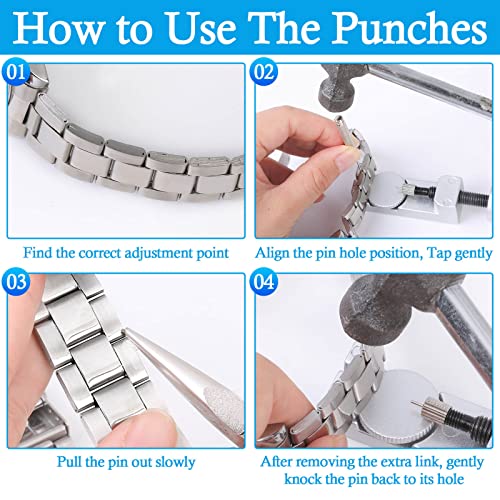 How to Use The Punches

01

Find the correct adjustment point

02

Align the pin hole position, Tap gently

03

Pull the pin out slowly

04

After removing the extra link, gently knock the pin back to its hole