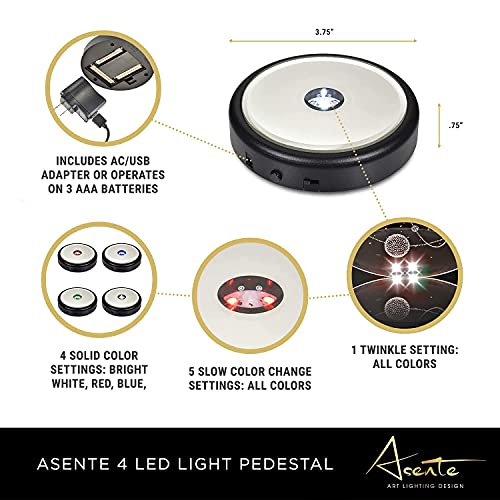 3.75"

.75"

INCLUDES AC/USB ADAPTER OR OPERATES ON 3 AAA BATTERIES

4 SOLID COLOR SETTINGS: BRIGHT WHITE, RED, BLUE,

5 SLOW COLOR CHANGE SETTINGS: ALL COLORS

1 TWINKLE SETTING: ALL COLORS

ASENTE 4 LED LIGHT PEDESTAL

Asente
ART LIGHTING DESIGN