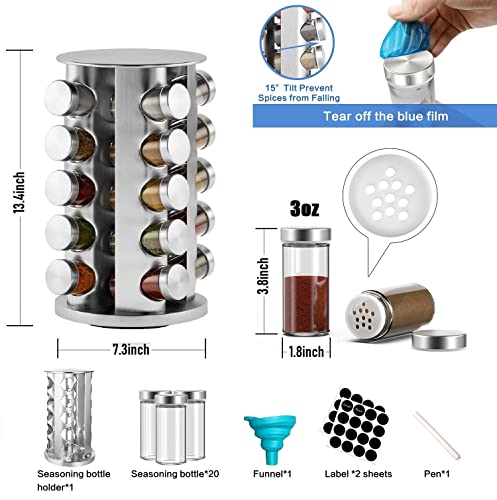 13.4inch

7.3inch

15° Tilt Prevent Spices from Falling

Tear off the blue film

3oz

3.8inch

1.8inch

Seasoning bottle holder*1

Seasoning bottle*20

Funnel*1

Label *2 sheets

Pen*1