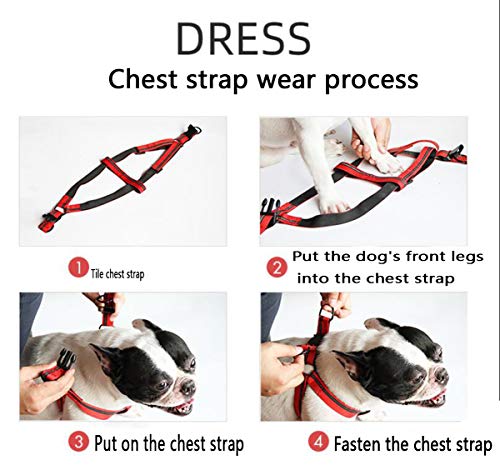 DRESS
Chest strap wear process

1 Tile chest strap

2 Put the dog's front legs into the chest strap

3 Put on the chest strap

4 Fasten the chest strap