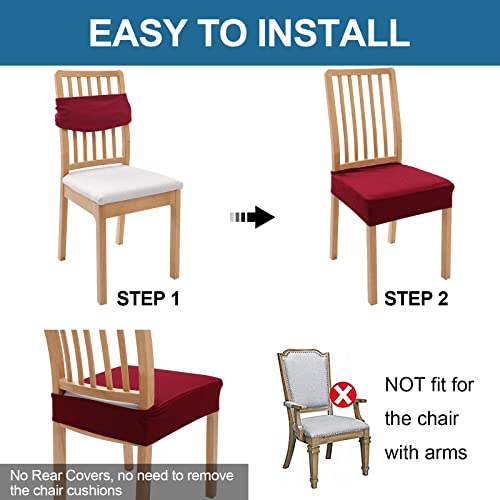 EASY TO INSTALL

STEP 1

STEP 2

No Rear Covers, no need to remove the chair cushions

NOT fit for the chair with arms