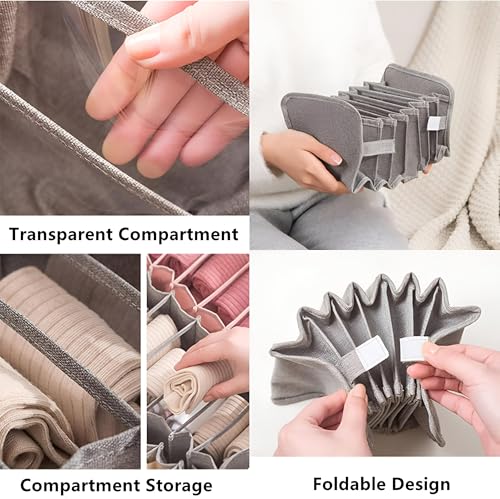 Transparent Compartment

Compartment Storage

Foldable Design