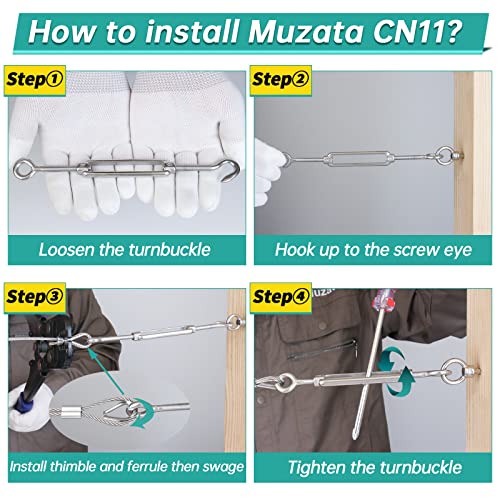 How to install Muzata CN11?

Step①

Loosen the turnbuckle

Step②

Hook up to the screw eye

Step③

Install thimble and ferrule then swage

Step④

Tighten the turnbuckle