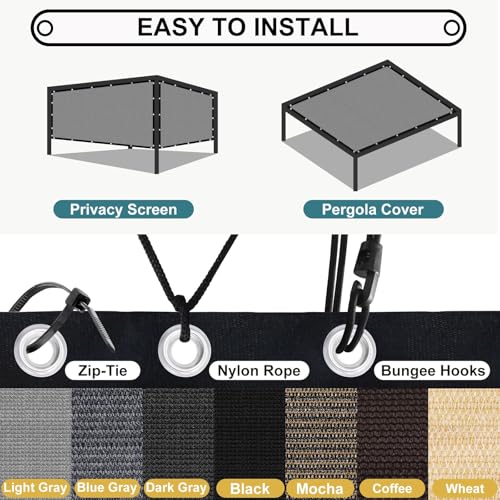 EASY TO INSTALL

Privacy Screen

Pergola Cover

Zip-Tie

Nylon Rope

Bungee Hooks

Light Gray

Blue Gray

Dark Gray

Black

Mocha

Coffee

Wheat