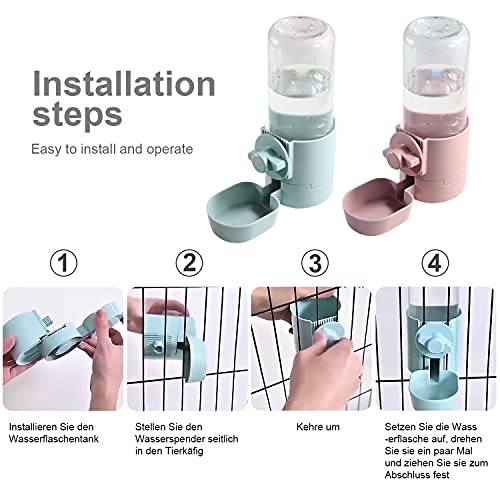 Installation steps

Easy to install and operate

①

②

③

④

Installieren Sie den Wasserflaschentank

Stellen Sie den Wasserspender seitlich in den Tierkäfig

Kehre um

Setzen Sie die Wass -erflasche auf, drehen Sie sie ein paar Mal und ziehen Sie sie zum Abschluss fest