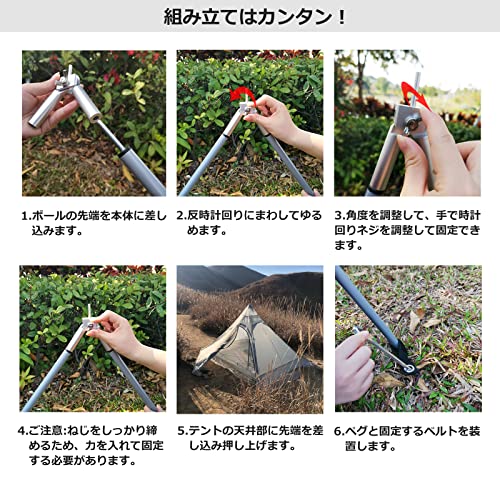 組み立てはカンタン！

1.ポールの先端を本体に差し込みます。

2.反時計回りにまわしてゆるめます。

3.角度を調整して、手で時計回りネジを調整して固定できます。

4.ご注意:ねじをしっかり締めるため、力を入れて固定する必要があります。

5.テントの天井部に先端を差し込み押し上げます。

6.ペグと固定するベルトを装置します。