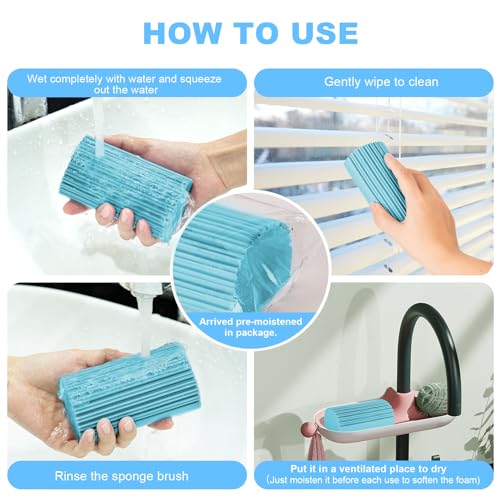 HOW TO USE

Wet completely with water and squeeze out the water

Gently wipe to clean

Arrived pre-moistened in package.

Rinse the sponge brush

Put it in a ventilated place to dry
(Just moisten it before each use to soften the foam)