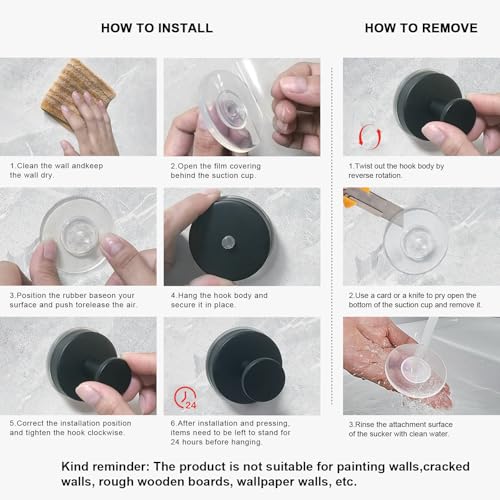 HOW TO INSTALL

1.Clean the wall andkeep the wall dry.

2.Open the film covering behind the suction cup.

3.Position the rubber baseon your surface and push torelease the air.

4.Hang the hook body and secure it in place.

5.Correct the installation position and tighten the hook clockwise.

24

6.After installation and pressing, items need to be left to stand for 24 hours before hanging.

HOW TO REMOVE

1.Twist out the hook body by reverse rotation.

2.Use a card or a knife to pry open the bottom of the suction cup and remove it.

3.Rinse the attachment surface of the sucker with clean water.

Kind reminder: The product is not suitable for painting walls,cracked walls, rough wooden boards, wallpaper walls, etc.