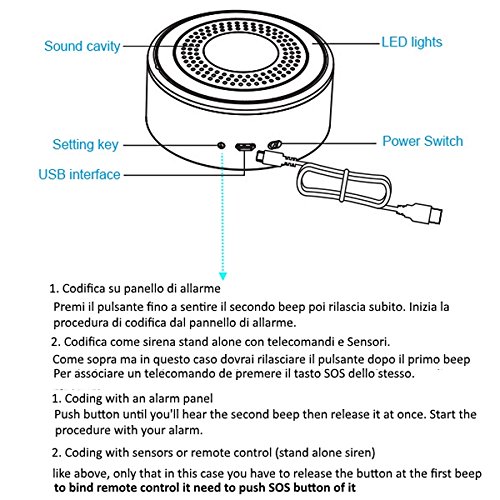 Sound cavity
LED lights
Setting key
Power Switch
USB interface

1. Codifica su panello di allarme
Premi il pulsante fino a sentire il secondo beep poi rilascia subito. Inizia la procedura di codifica dal pannello di allarme.

2. Codifica come sirena stand alone con telecomandi e Sensori.
Come sopra ma in questo caso dovrai rilasciare il pulsante dopo il primo beep
Per associare un telecomando de premere il tasto SOS dello stesso.

1. Coding with an alarm panel
Push button until you'll hear the second beep then release it at once. Start the procedure with your alarm.

2. Coding with sensors or remote control (stand alone siren)
like above, only that in this case you have to release the button at the first beep
to bind remote control it need to push SOS button of it