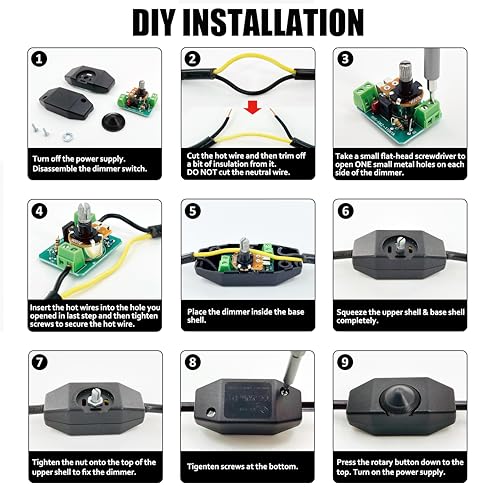 DIY INSTALLATION

1

Turn off the power supply. Disassemble the dimmer switch.

2

Cut the hot wire and then trim off a bit of insulation from it. DO NOT cut the neutral wire.

3

Take a small flat-head screwdriver to open ONE small metal holes on each side of the dimmer.

4

Insert the hot wires into the hole you opened in last step and then tighten screws to secure the hot wire.

5

Place the dimmer inside the base shell.

6

Squeeze the upper shell & base shell completely.

7

Tighten the nut onto the top of the upper shell to fix the dimmer.

8

Tigenten screws at the bottom.

9

Press the rotary button down to the top. Turn on the power supply.