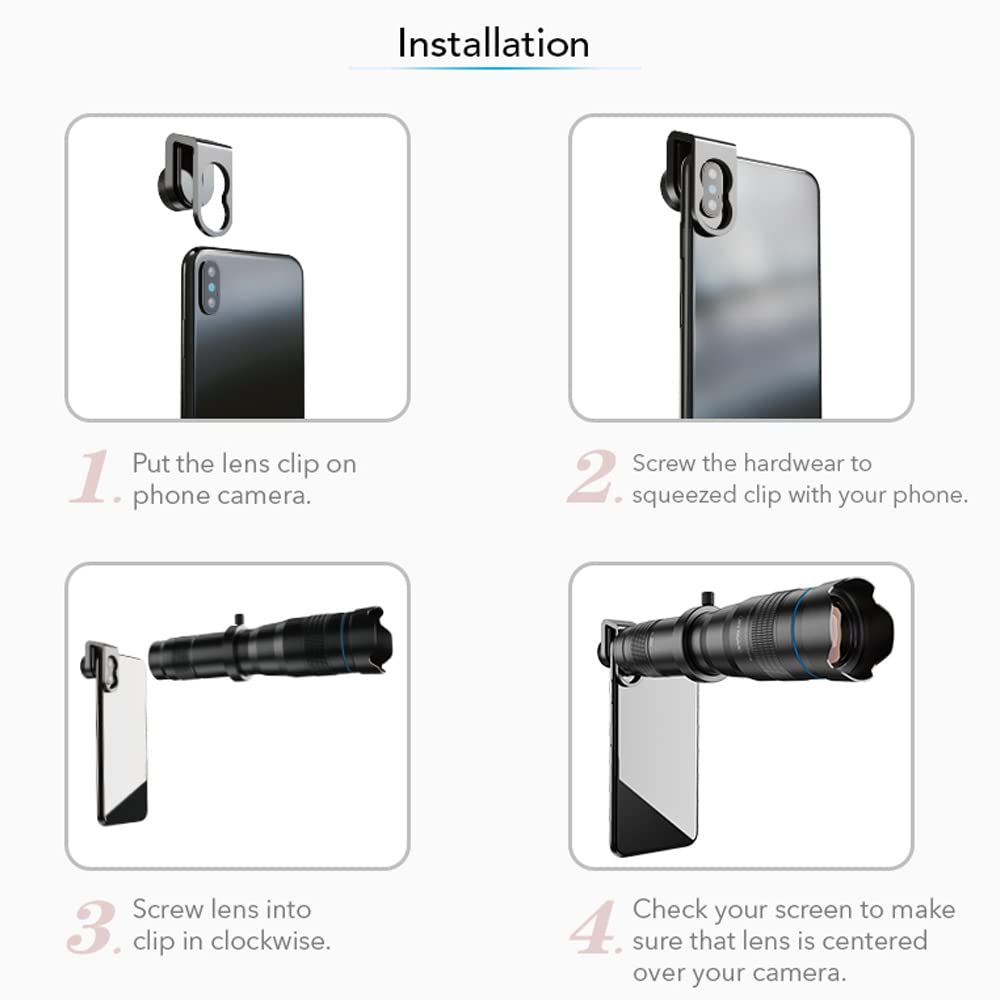 Installation

1. Put the lens clip on phone camera.

2. Screw the hardwear to squeezed clip with your phone.

3. Screw lens into clip in clockwise.

4. Check your screen to make sure that lens is centered over your camera.