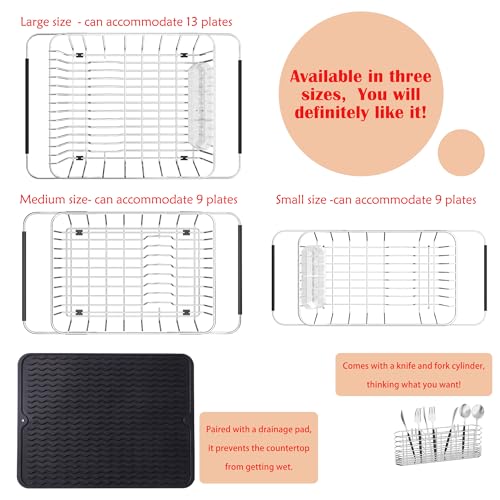 Large size  - can accommodate 13 plates

Available in three sizes,  You will definitely like it!

Medium size- can accommodate 9 plates

Small size -can accommodate 9 plates

Comes with a knife and fork cylinder, thinking what you want!

Paired with a drainage pad, it prevents the countertop from getting wet.