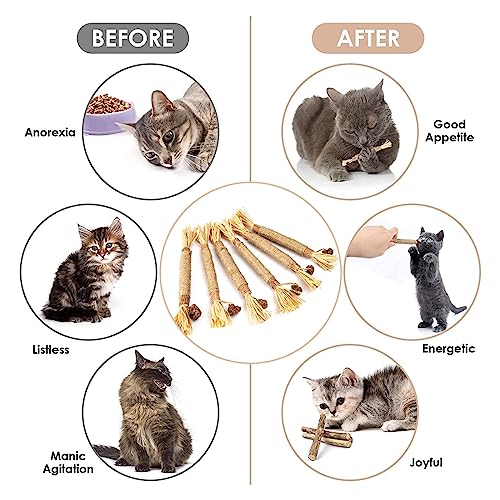 BEFORE

Anorexia

Listless

Manic Agitation

AFTER

Good Appetite

Energetic

Joyful