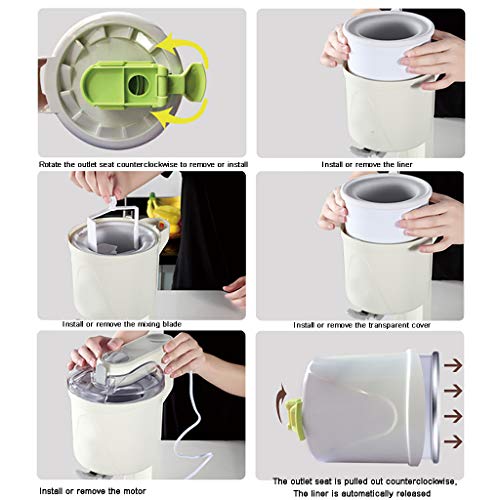 Rotate the outlet seat counterclockwise to remove or install

Install or remove the liner

Install or remove the mixing blade

Install or remove the transparent cover

Install or remove the motor

The outlet seat is pulled out counterclockwise, The liner is automatically released