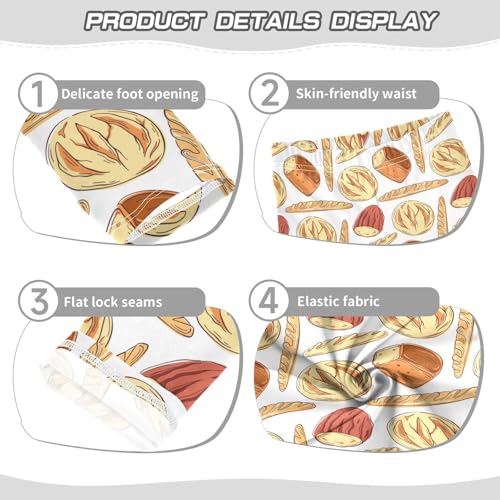 PRODUCT DETAILS DISPLAY

1 Delicate foot opening

2 Skin-friendly waist

3 Flat lock seams

4 Elastic fabric