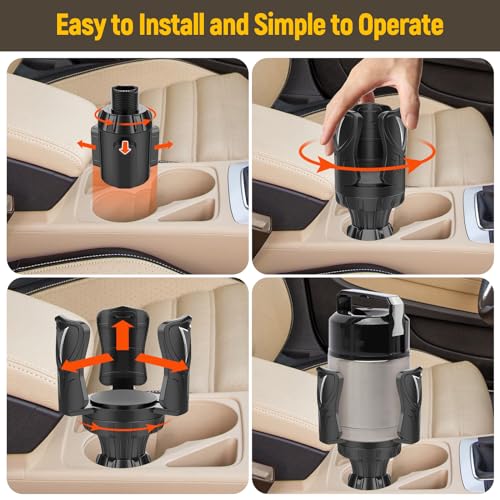 Easy to Install and Simple to Operate