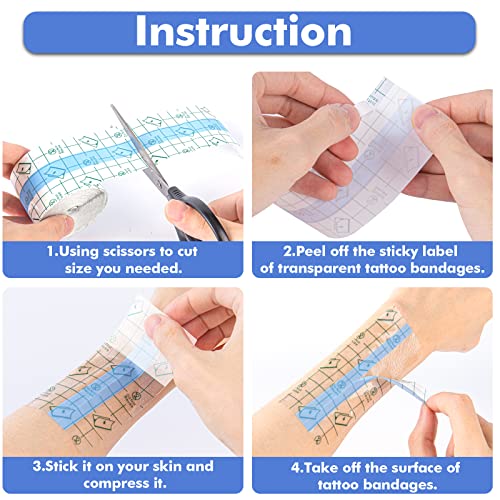 Instruction

1.Using scissors to cut size you needed.

2.Peel off the sticky label of transparent tattoo bandages.

3.Stick it on your skin and compress it.

4.Take off the surface of tattoo bandages.