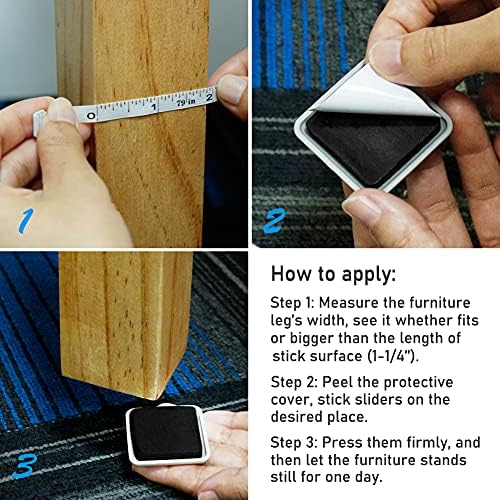 0 1 79 in 2

1

2

3

How to apply:

Step 1: Measure the furniture leg's width, see it whether fits or bigger than the length of stick surface (1-1/4").

Step 2: Peel the protective cover, stick sliders on the desired place.

Step 3: Press them firmly, and then let the furniture stands still for one day.