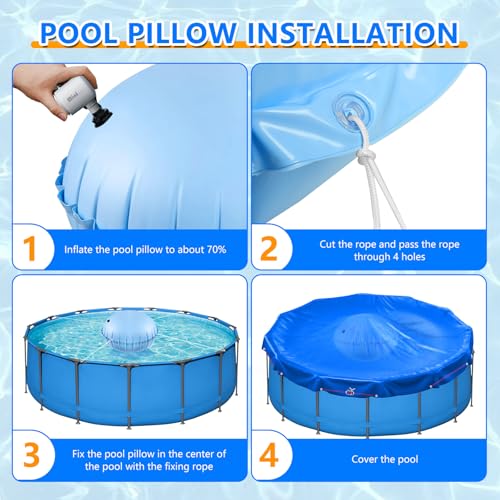 POOL PILLOW INSTALLATION

1
Inflate the pool pillow to about 70%

2
Cut the rope and pass the rope through 4 holes

3
Fix the pool pillow in the center of the pool with the fixing rope

4
Cover the pool