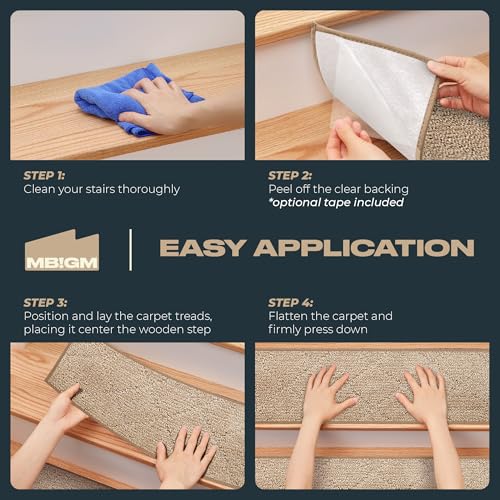 STEP 1:
Clean your stairs thoroughly

STEP 2:
Peel off the clear backing
*optional tape included

MB!GM

EASY APPLICATION

STEP 3:
Position and lay the carpet treads, placing it center the wooden step

STEP 4:
Flatten the carpet and firmly press down