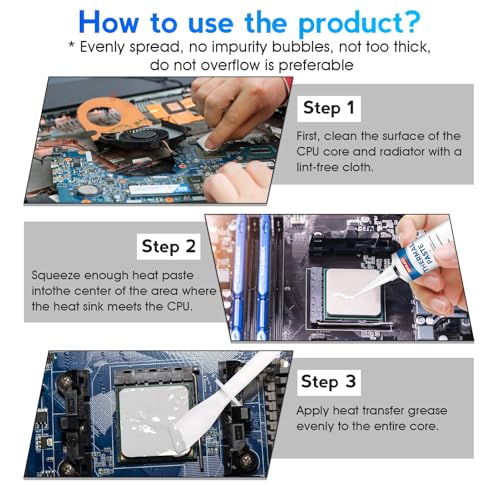 How to use the product?

* Evenly spread, no impurity bubbles, not too thick, do not overflow is preferable

Step 1

First, clean the surface of the CPU core and radiator with a lint-free cloth.

Step 2

Squeeze enough heat paste intothe center of the area where the heat sink meets the CPU.

THERMAL PASTE

Step 3

Apply heat transfer grease evenly to the entire core.