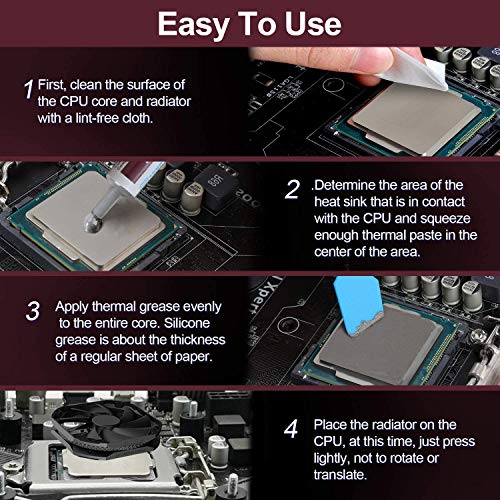 Easy To Use

1 First, clean the surface of the CPU core and radiator with a lint-free cloth.

2 .Determine the area of the heat sink that is in contact with the CPU and squeeze enough thermal paste in the center of the area.

3 Apply thermal grease evenly to the entire core. Silicone grease is about the thickness of a regular sheet of paper.

4 Place the radiator on the CPU, at this time, just press lightly, not to rotate or translate.