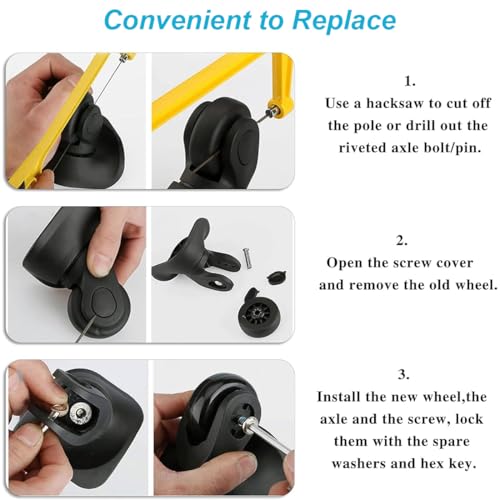 Convenient to Replace

1.
Use a hacksaw to cut off the pole or drill out the riveted axle bolt/pin.

2.
Open the screw cover and remove the old wheel.

3.
Install the new wheel,the axle and the screw, lock them with the spare washers and hex key.