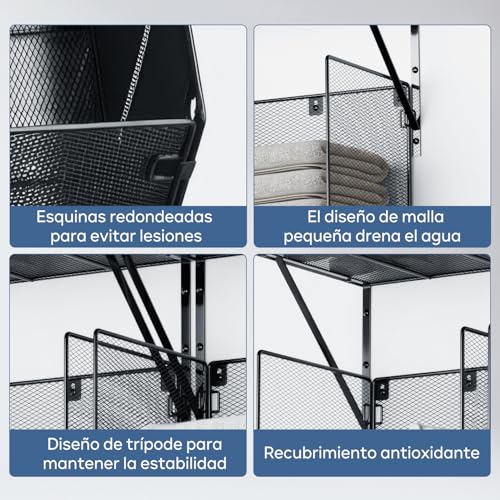 Esquinas redondeadas para evitar lesiones

El diseño de malla pequeña drena el agua

Diseño de trípode para mantener la estabilidad

Recubrimiento antioxidante