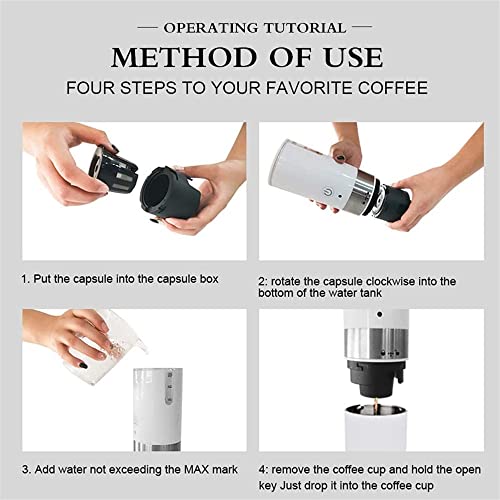 — OPERATING TUTORIAL —

METHOD OF USE

FOUR STEPS TO YOUR FAVORITE COFFEE

1. Put the capsule into the capsule box

2: rotate the capsule clockwise into the bottom of the water tank

3. Add water not exceeding the MAX mark

4: remove the coffee cup and hold the open key Just drop it into the coffee cup