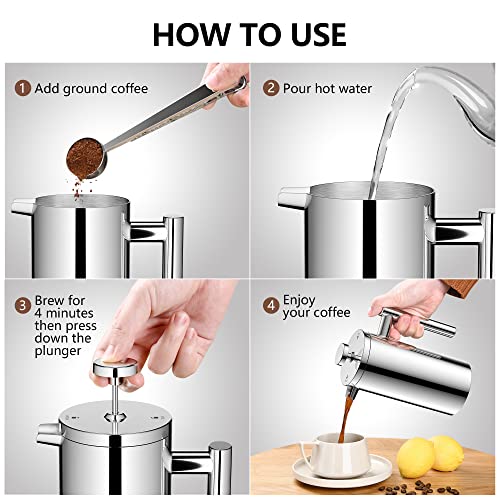 HOW TO USE

1 Add ground coffee

2 Pour hot water

3 Brew for 4 minutes then press down the plunger

4 Enjoy your coffee