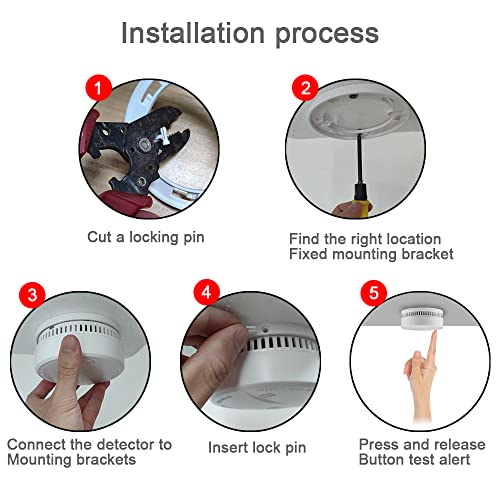 Installation process

1

Cut a locking pin

2

Find the right location
Fixed mounting bracket

3

Connect the detector to
Mounting brackets

4

Insert lock pin

5

Press and release
Button test alert