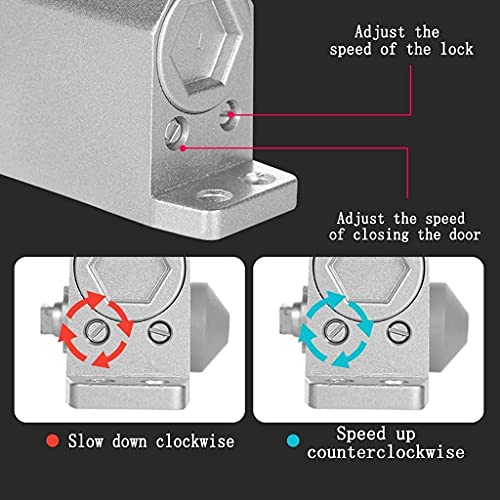 Adjust the speed of the lock

Adjust the speed of closing the door

Slow down clockwise

Speed up counterclockwise