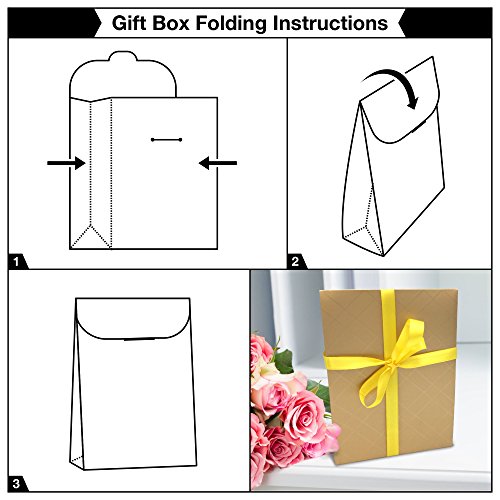 Gift Box Folding Instructions

1

2

3