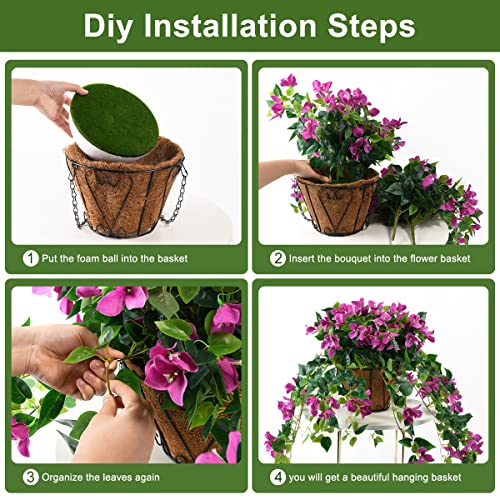 Diy Installation Steps

1 Put the foam ball into the basket

2 Insert the bouquet into the flower basket

3 Organize the leaves again

4 you will get a beautiful hanging basket