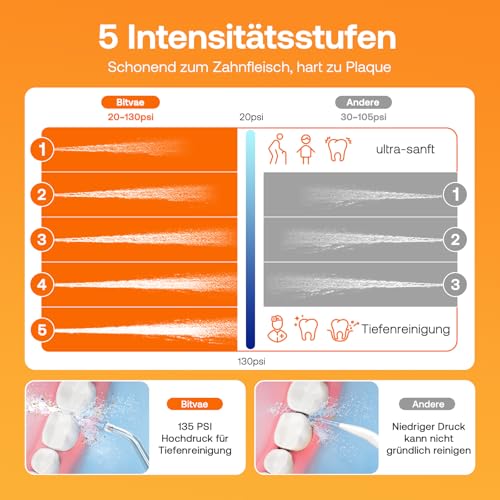 5 Intensitätsstufen

Schonend zum Zahnfleisch, hart zu Plaque

Bitvae
20-130psi

20psi

Andere
30-105psi

1
2
3
4
5

ultra-sanft

1
2
3

Tiefenreinigung

130psi

Bitvae

135 PSI Hochdruck für Tiefenreinigung

Andere

Niedriger Druck kann nicht gründlich reinigen